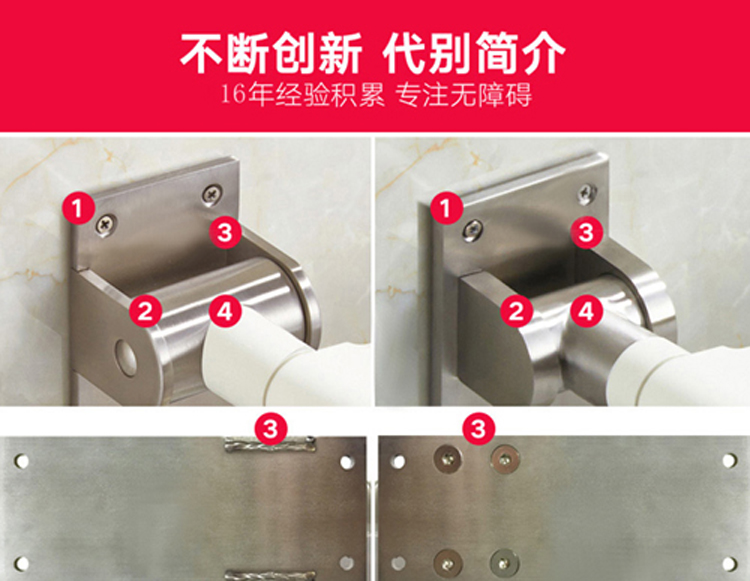 不断创新 代别简介
16年经验积累 专注无障碍

1
3
2
4

1
3
2
4

3

3